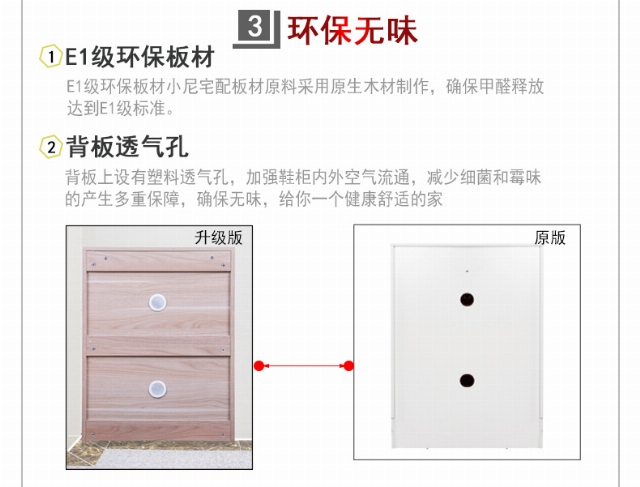 3 环保无味

1 E1级环保板材

E1级环保板材小尼宅配板材原料采用原生木材制作，确保甲醛释放达到E1级标准。

2 背板透气孔

背板上设有塑料透气孔，加强鞋柜内外空气流通，减少细菌和霉味的产生多重保障，确保无味，给你一个健康舒适的家

升级版

原版